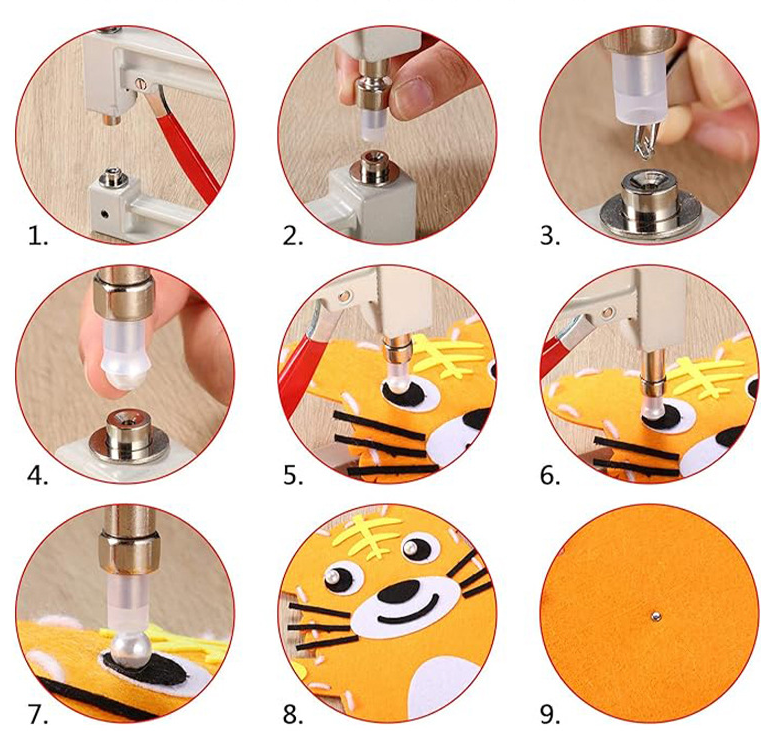 1.

2.

3.

4.

5.

6.

7.

8.

9.